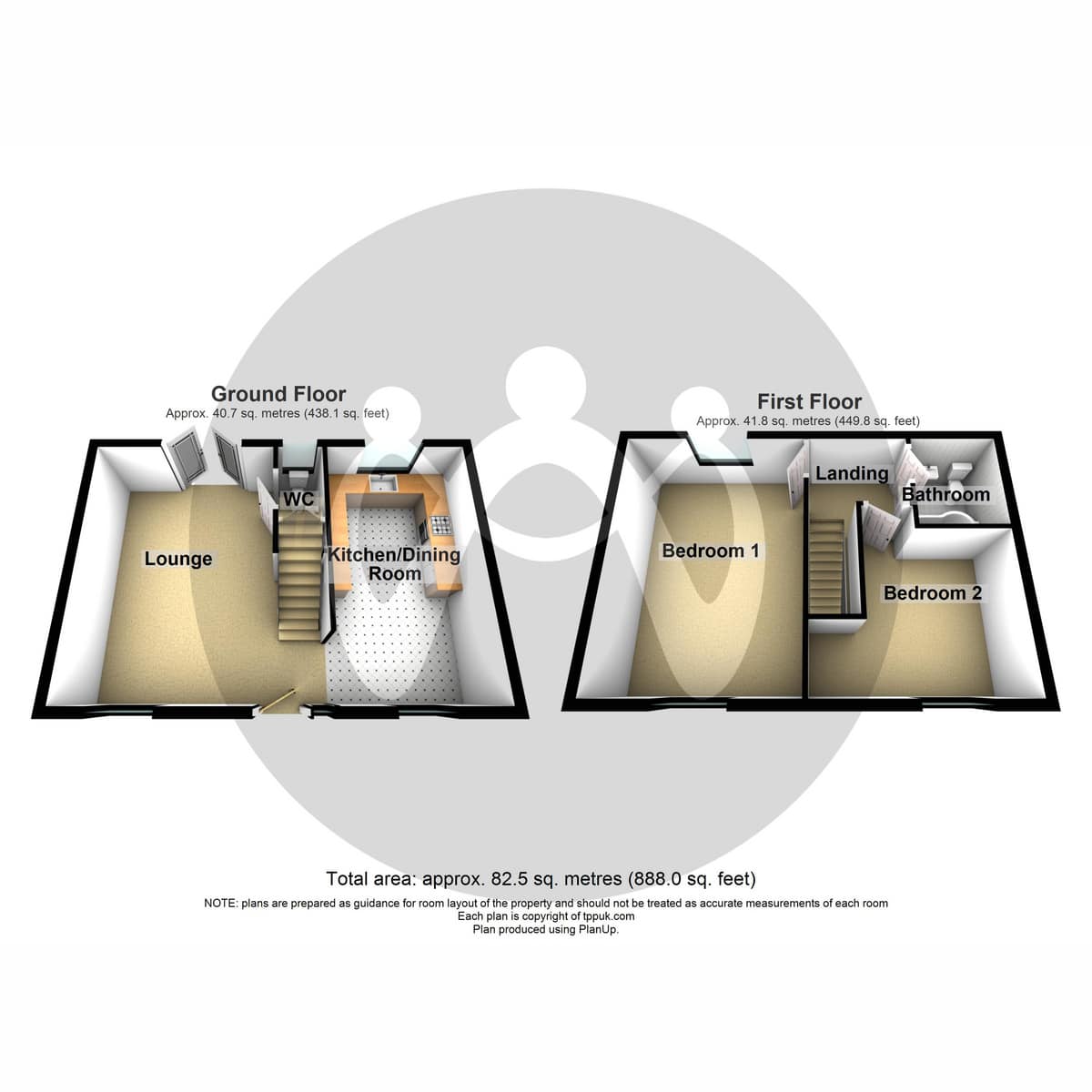 Ground Floor
Approx. 40.7 sq. metres (438.1 sq. feet)

WC

Lounge

Kitchen/Dining Room

First Floor
Approx. 41.8 sq. metres (449.8 sq. feet)

Landing

Bathroom

Bedroom 1

Bedroom 2

Total area: approx. 82.5 sq. metres (888.0 sq. feet)

NOTE: plans are prepared as guidance for room layout of the property and should not be treated as accurate measurements of each room
Each plan is copyright of tppuk.com
Plan produced using PlanUp.